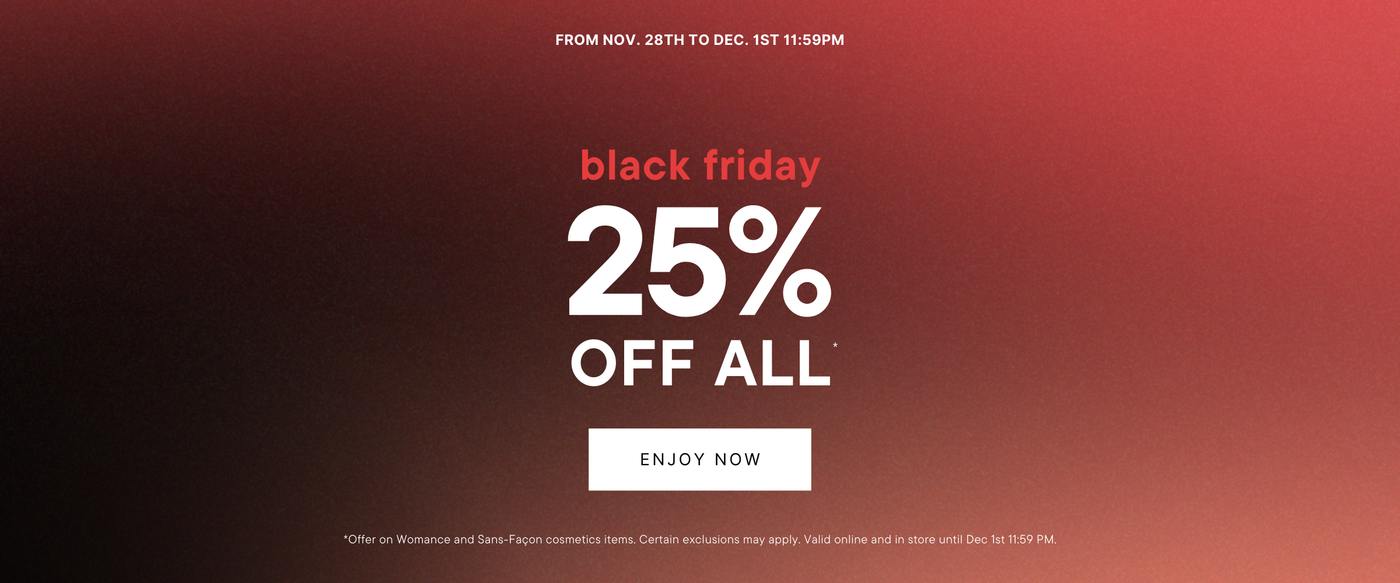 FROM NOV. 28TH TO DEC. 1ST 11:59PM

black friday

25%

OFF ALL*

ENJOY NOW

*Offer on Womance and Sans-Façon cosmetics items. Certain exclusions may apply. Valid online and in store until Dec 1st 11:59 PM.